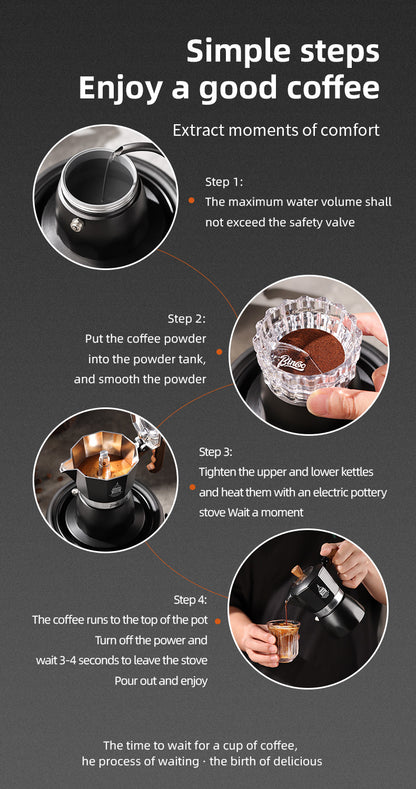 Simple steps
Enjoy a good coffee

Extract moments of comfort

Step 1:
The maximum water volume shall not exceed the safety valve

Step 2:
Put the coffee powder into the powder tank, and smooth the powder

Bincoo

Step 3:
Tighten the upper and lower kettles and heat them with an electric pottery stove Wait a moment

Step 4:
The coffee runs to the top of the pot
Turn off the power and wait 3-4 seconds to leave the stove
Pour out and enjoy

The time to wait for a cup of coffee,
he process of waiting · the birth of delicious