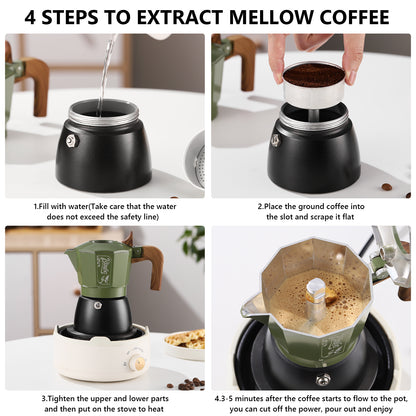 4 STEPS TO EXTRACT MELLOW COFFEE

1.Fill with water(Take care that the water does not exceed the safety line)

2.Place the ground coffee into the slot and scrape it flat

3.Tighten the upper and lower parts and then put on the stove to heat

4.3-5 minutes after the coffee starts to flow to the pot, you can cut off the power, pour out and enjoy