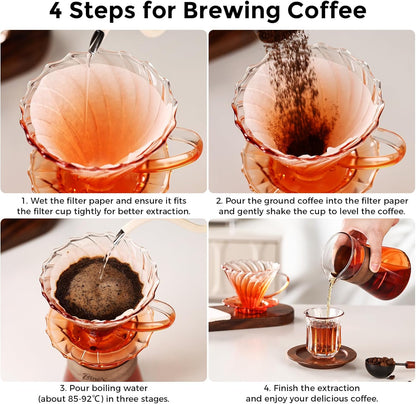 4 Steps for Brewing Coffee

1. Wet the filter paper and ensure it fits the filter cup tightly for better extraction.

2. Pour the ground coffee into the filter paper and gently shake the cup to level the coffee.

3. Pour boiling water (about 85-92℃) in three stages.

4. Finish the extraction and enjoy your delicious coffee.