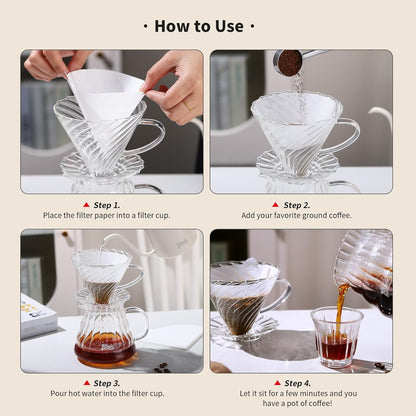 · How to Use ·

▲ Step 1.
Place the filter paper into a filter cup.

▲ Step 2.
Add your favorite ground coffee.

▲ Step 3.
Pour hot water into the filter cup.

▲ Step 4.
Let it sit for a few minutes and you have a pot of coffee!