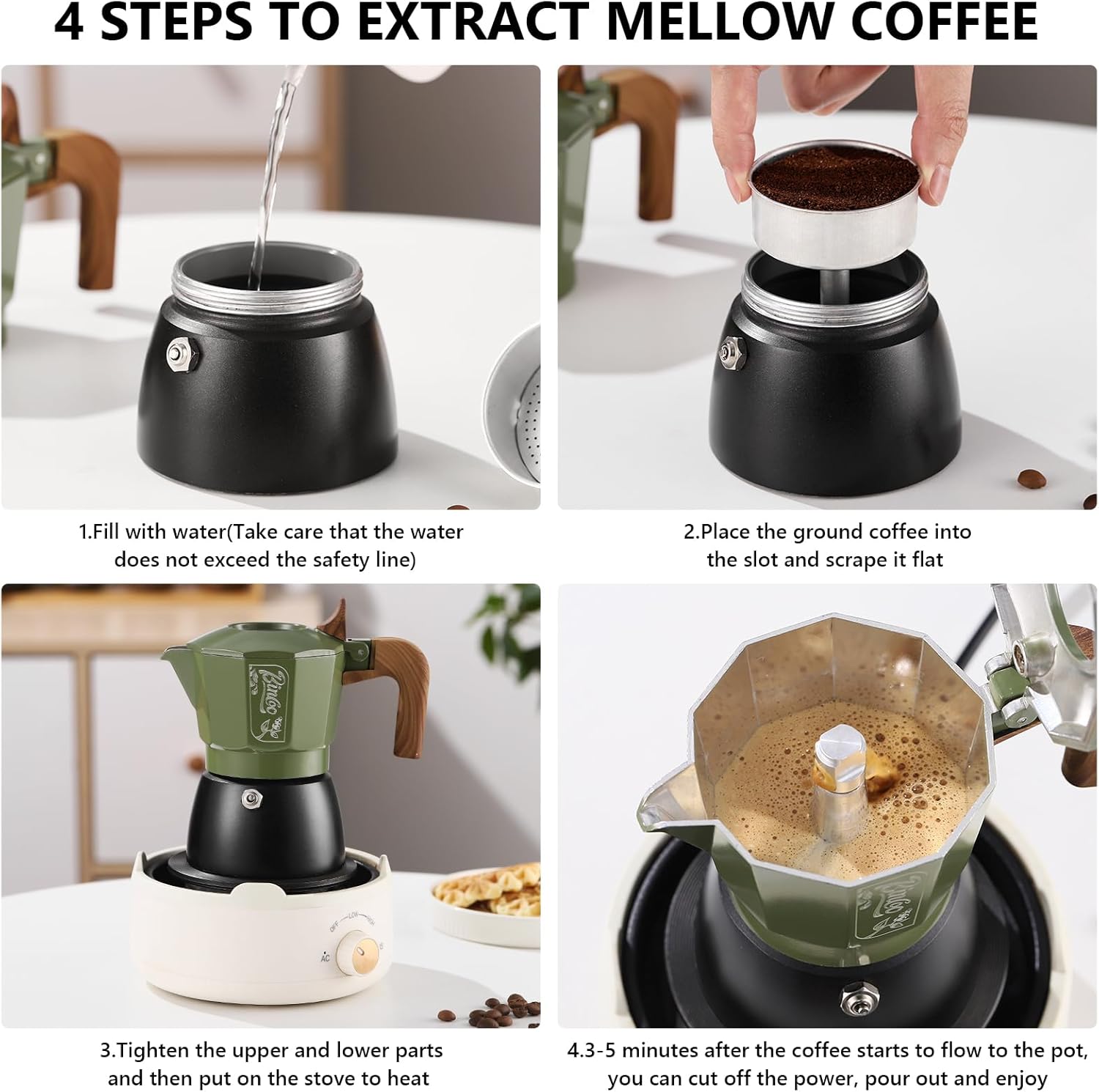 4 STEPS TO EXTRACT MELLOW COFFEE

1.Fill with water(Take care that the water does not exceed the safety line)

2.Place the ground coffee into the slot and scrape it flat

Bincoo

OFF LOW HIGH

AC

3.Tighten the upper and lower parts and then put on the stove to heat

Bincoo

4.3-5 minutes after the coffee starts to flow to the pot, you can cut off the power, pour out and enjoy