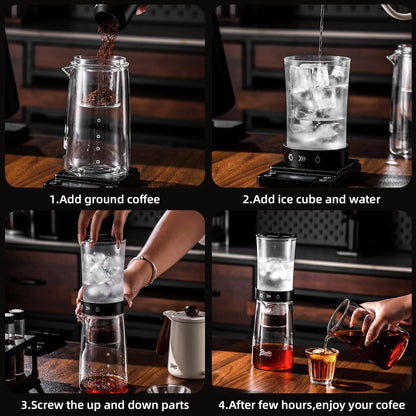 1.Add ground coffee

2.Add ice cube and water

3.Screw the up and down parts

4.After few hours,enjoy your cofee