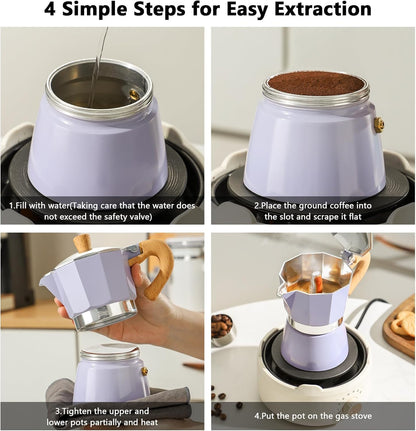 4 Simple Steps for Easy Extraction

1.Fill with water(Taking care that the water does not exceed the safety valve)

2.Place the ground coffee into the slot and scrape it flat

3.Tighten the upper and lower pots partially and heat

4.Put the pot on the gas stove