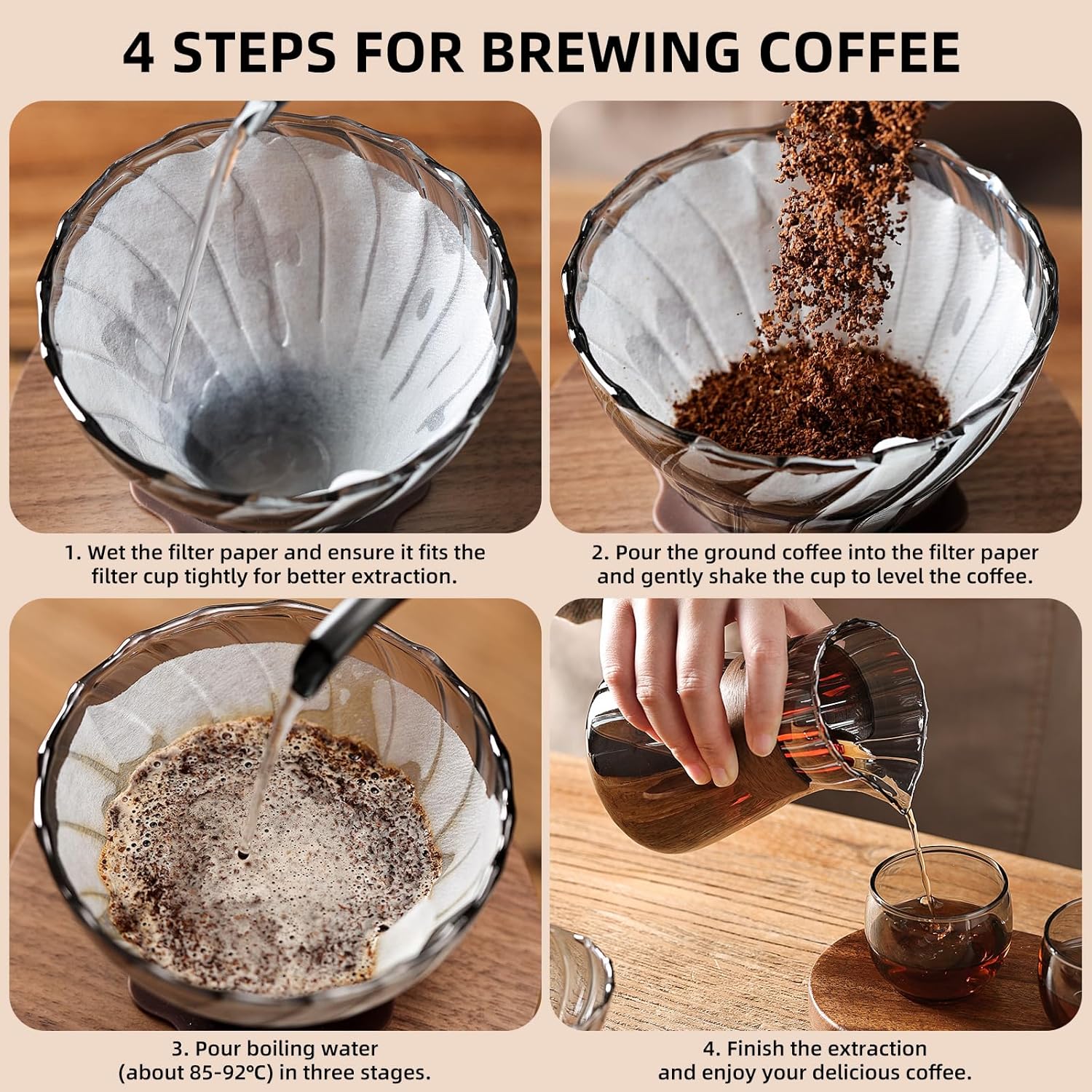 4 STEPS FOR BREWING COFFEE

1. Wet the filter paper and ensure it fits the filter cup tightly for better extraction.

2. Pour the ground coffee into the filter paper and gently shake the cup to level the coffee.

3. Pour boiling water (about 85-92℃) in three stages.

4. Finish the extraction and enjoy your delicious coffee.