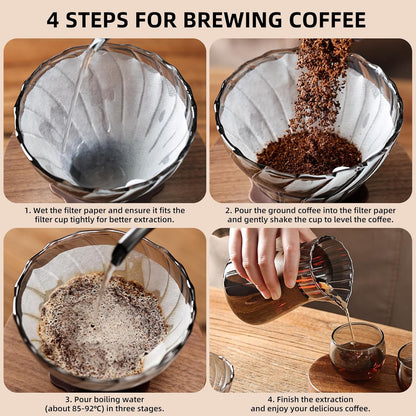 4 STEPS FOR BREWING COFFEE

1. Wet the filter paper and ensure it fits the filter cup tightly for better extraction.

2. Pour the ground coffee into the filter paper and gently shake the cup to level the coffee.

3. Pour boiling water (about 85-92°C) in three stages.

4. Finish the extraction and enjoy your delicious coffee.