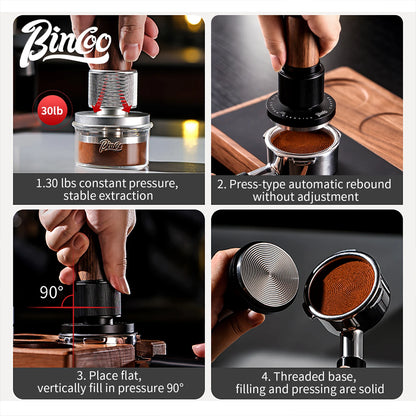 Bincoo

30lb

Bincoo

1.30 lbs constant pressure, stable extraction

2. Press-type automatic rebound without adjustment

90°

3. Place flat, vertically fill in pressure 90°

4. Threaded base, filling and pressing are solid