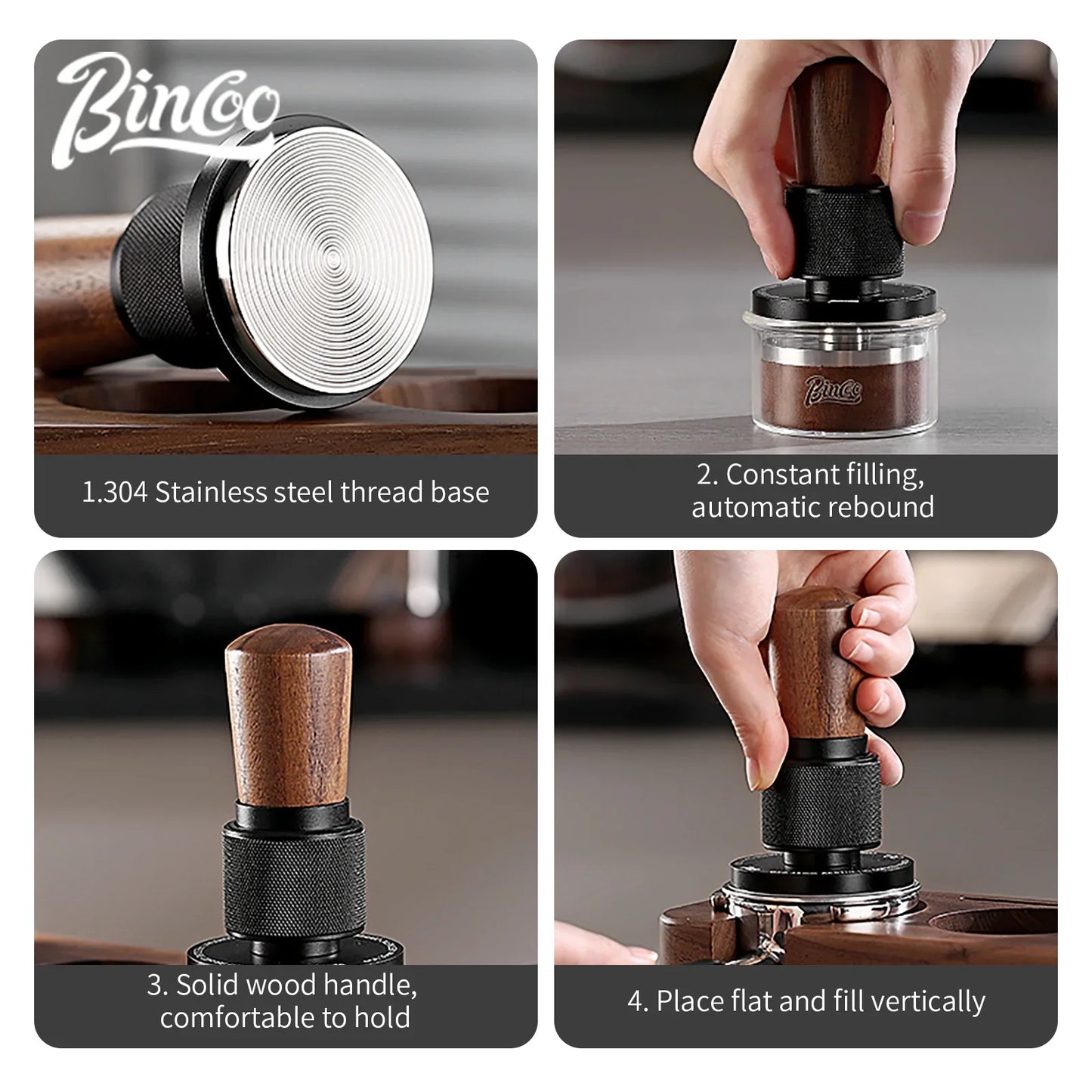 Bincoo

1.304 Stainless steel thread base

Bincoo

2. Constant filling, automatic rebound

3. Solid wood handle, comfortable to hold

4. Place flat and fill vertically