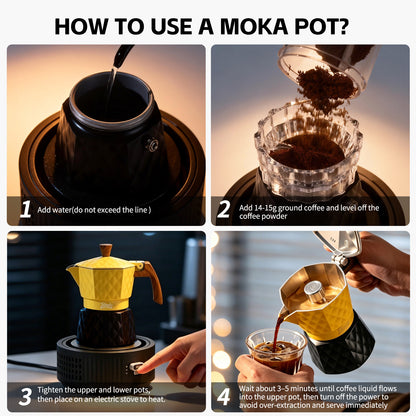 HOW TO USE A MOKA POT?

1 Add water(do not exceed the line )

2 Add 14-15g ground coffee and level off the coffee powder

3 Tighten the upper and lower pots, then place on an electric stove to heat.

4 Wait about 3-5 minutes until coffee liquid flows into the upper pot, then turn off the power to avoid over-extraction and serve immediately