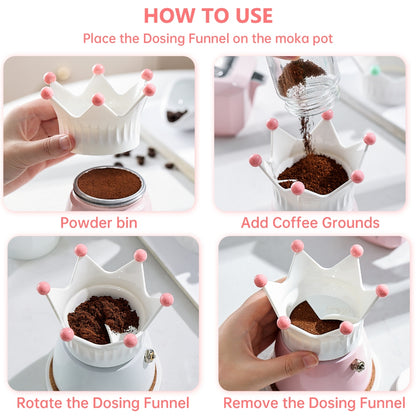 HOW TO USE
Place the Dosing Funnel on the moka pot

Powder bin

Add Coffee Grounds

Rotate the Dosing Funnel

Remove the Dosing Funnel