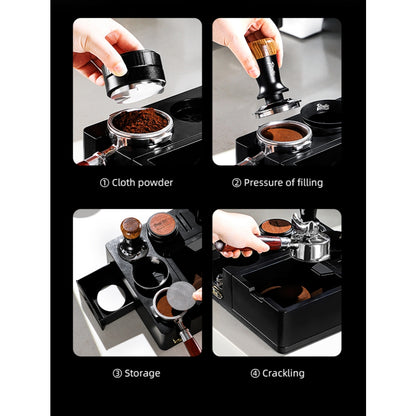 ① Cloth powder

② Pressure of filling

③ Storage

④ Crackling